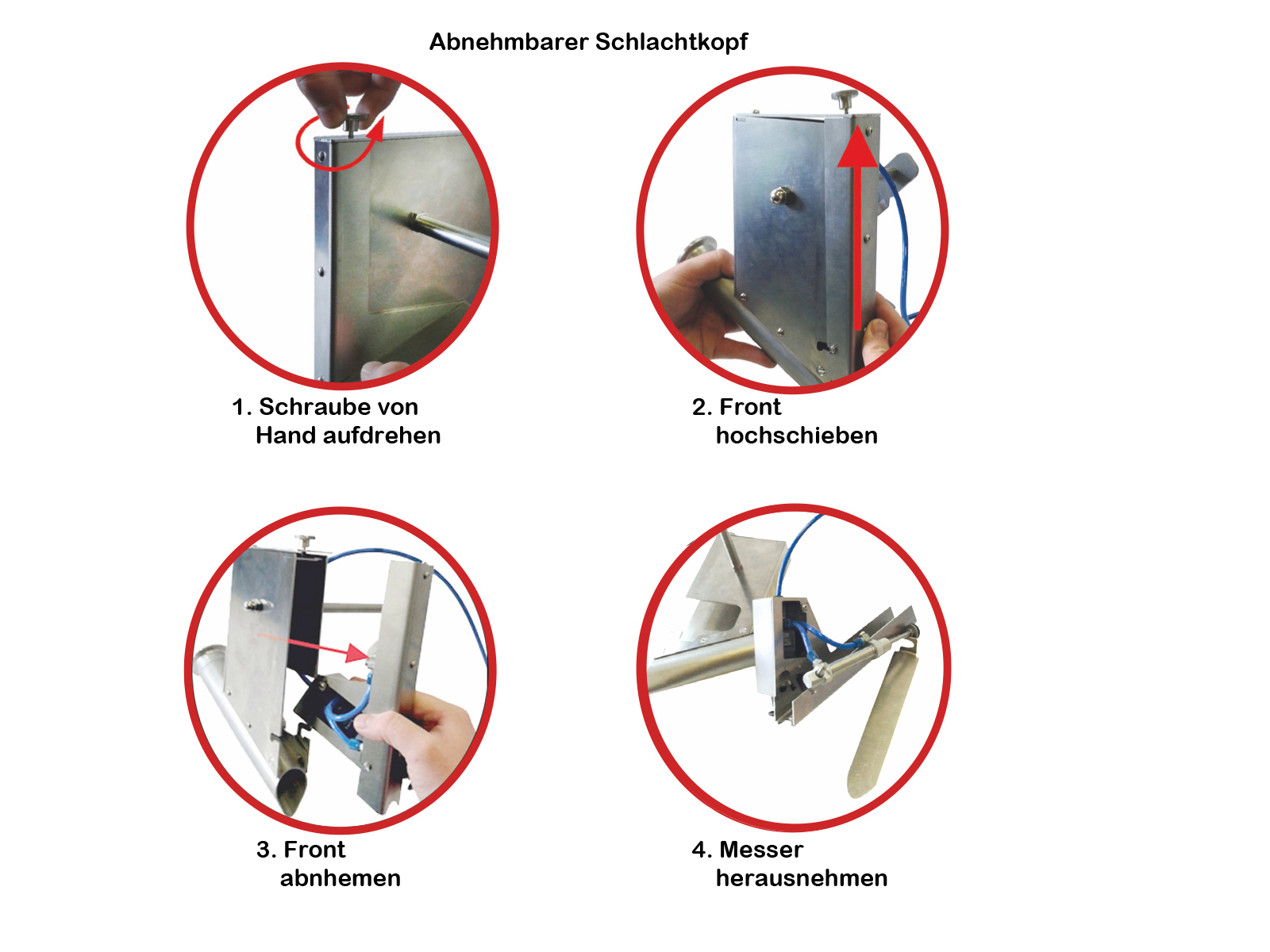 Abnehmbarer Schlachtkopf

1. Schraube von Hand aufdrehen

2. Front hochschieben

3. Front abnhemen

4. Messer herausnehmen